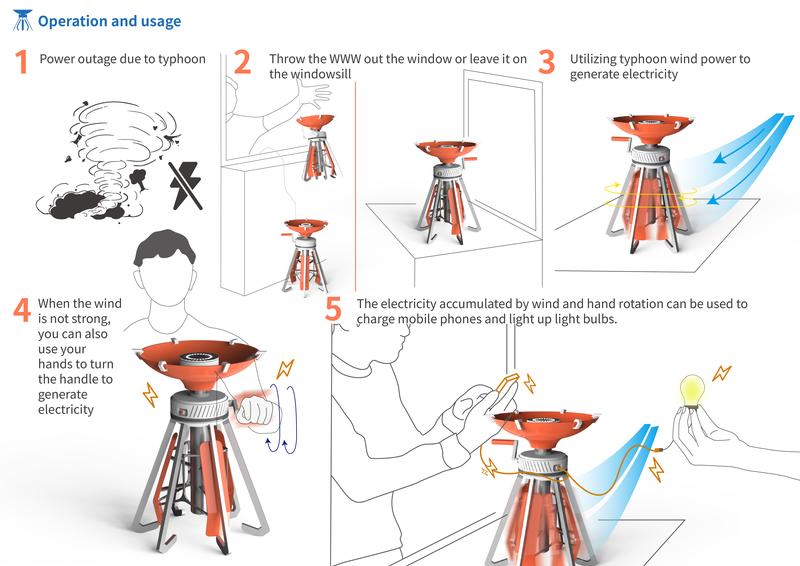 Operation and usage

1 Power outage due to typhoon

2 Throw the WWW out the window or leave it on the windowsill

3 Utilizing typhoon wind power to generate electricity

4 When the wind is not strong, you can also use your hands to turn the handle to generate electricity

5 The electricity accumulated by wind and hand rotation can be used to charge mobile phones and light up light bulbs.